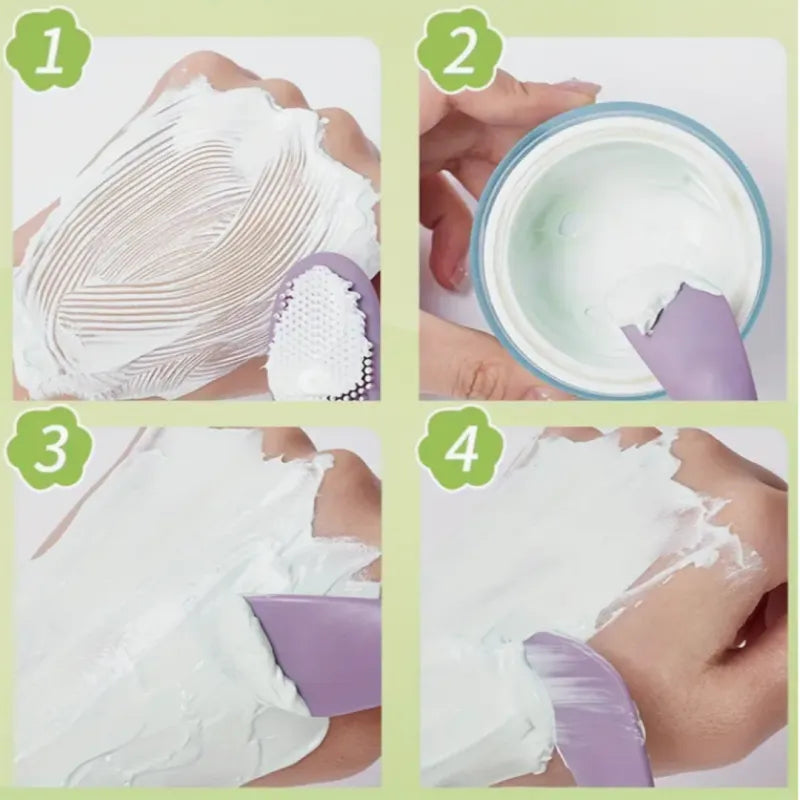 1

2

3

4